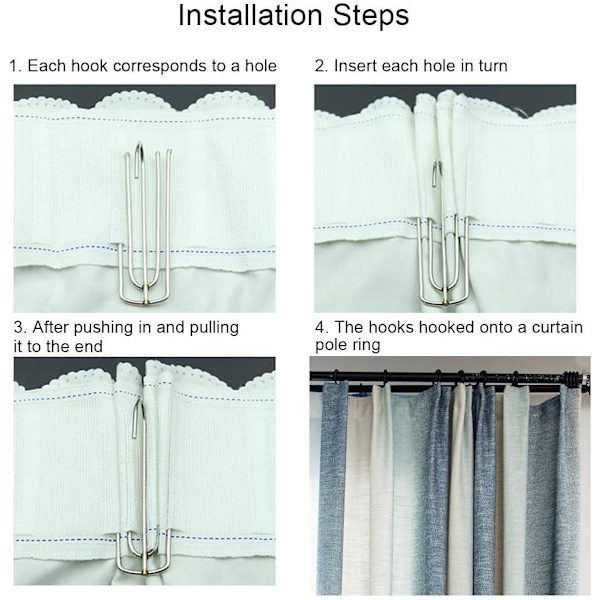 Installation Steps

1. Each hook corresponds to a hole

2. Insert each hole in turn

3. After pushing in and pulling it to the end

4. The hooks hooked onto a curtain pole ring