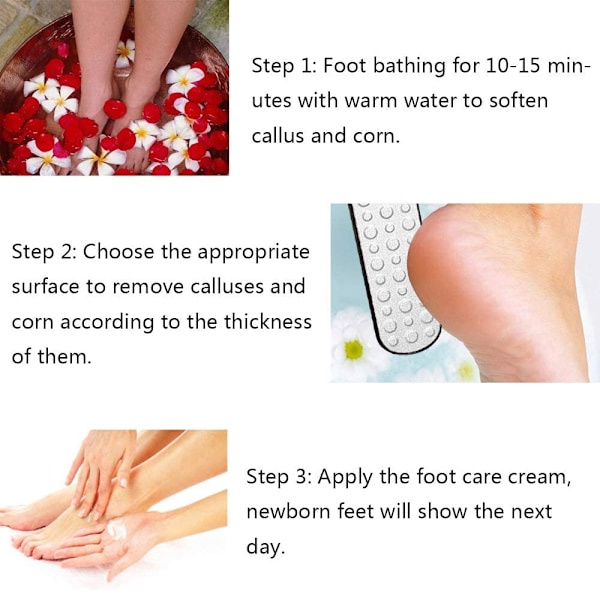 Step 1: Foot bathing for 10-15 minutes with warm water to soften callus and corn.

Step 2: Choose the appropriate surface to remove calluses and corn according to the thickness of them.

Step 3: Apply the foot care cream, newborn feet will show the next day.