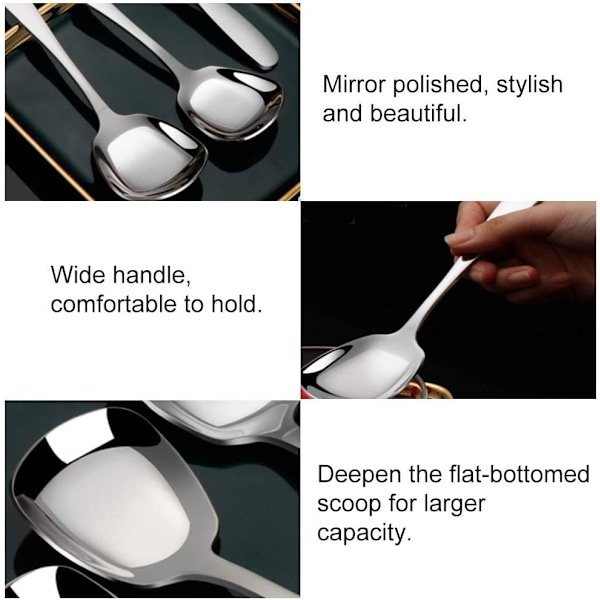 Mirror polished, stylish and beautiful.

Wide handle, comfortable to hold.

Deepen the flat-bottomed scoop for larger capacity.