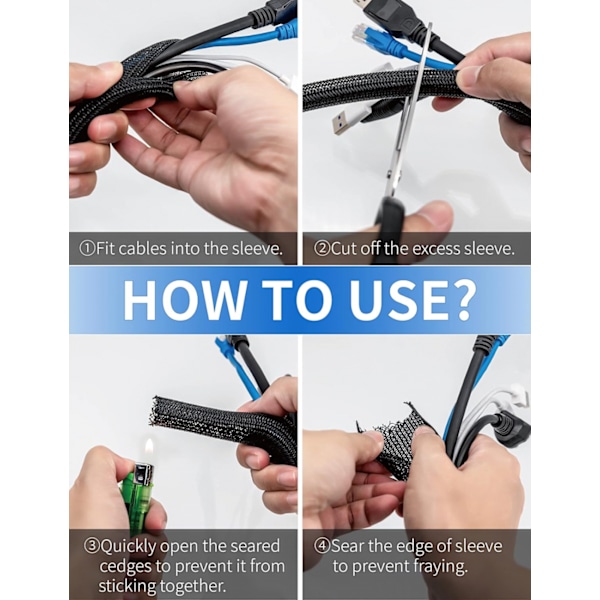 ①Fit cables into the sleeve.

②Cut off the excess sleeve.

HOW TO USE?

③Quickly open the seared cedges to prevent it from sticking together.

④Sear the edge of sleeve to prevent fraying.