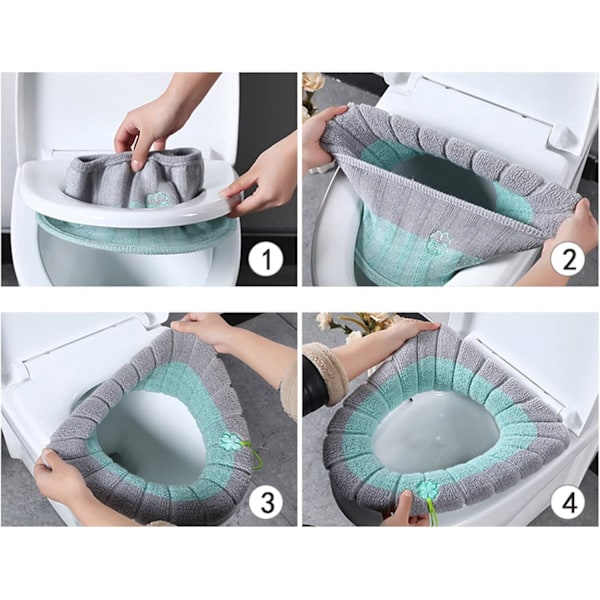 1

2

3

4