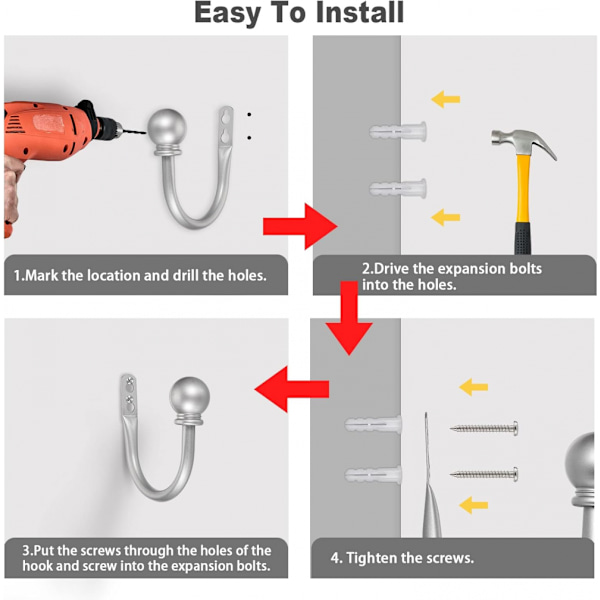 Easy To Install

1.Mark the location and drill the holes.

2.Drive the expansion bolts into the holes.

3.Put the screws through the holes of the hook and screw into the expansion bolts.

4. Tighten the screws.