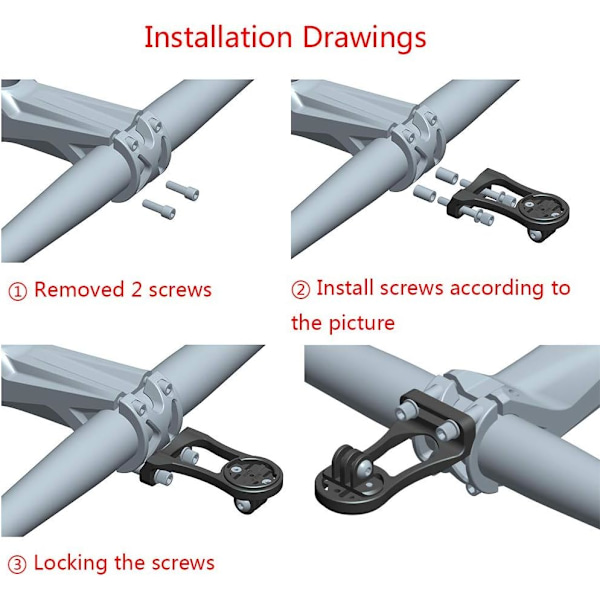 Installation Drawings

① Removed 2 screws

② Install screws according to the picture

③ Locking the screws