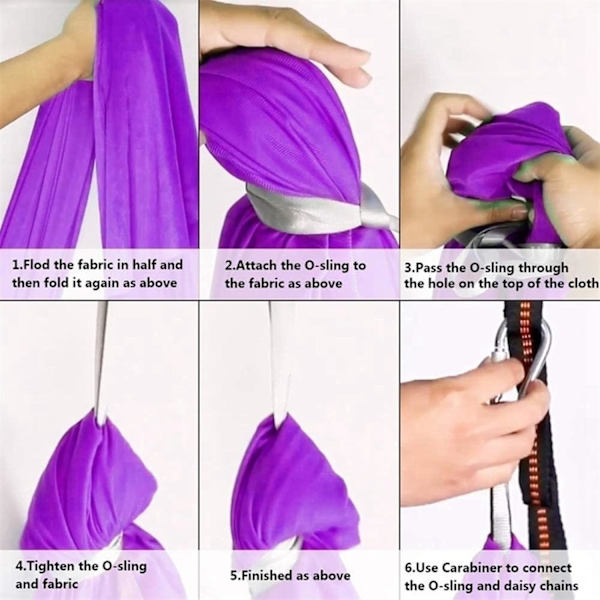 1.Flod the fabric in half and then fold it again as above

2.Attach the O-sling to the fabric as above

3.Pass the O-sling through the hole on the top of the cloth

4.Tighten the O-sling and fabric

5.Finished as above

6.Use Carabiner to connect the O-sling and daisy chains