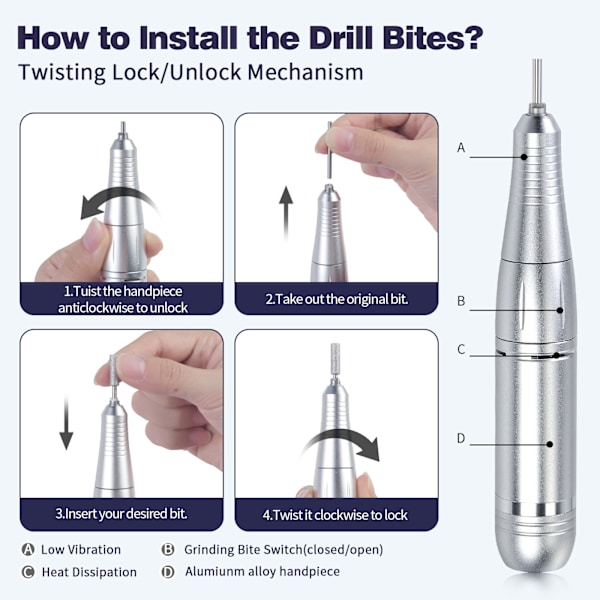 How to Install the Drill Bites?
Twisting Lock/Unlock Mechanism

1.Tuist the handpiece anticlockwise to unlock

2.Take out the original bit.

3.Insert your desired bit.

4.Twist it clockwise to lock

A
B
C
D

A Low Vibration
B Grinding Bite Switch(closed/open)
C Heat Dissipation
D Alumiunm alloy handpiece