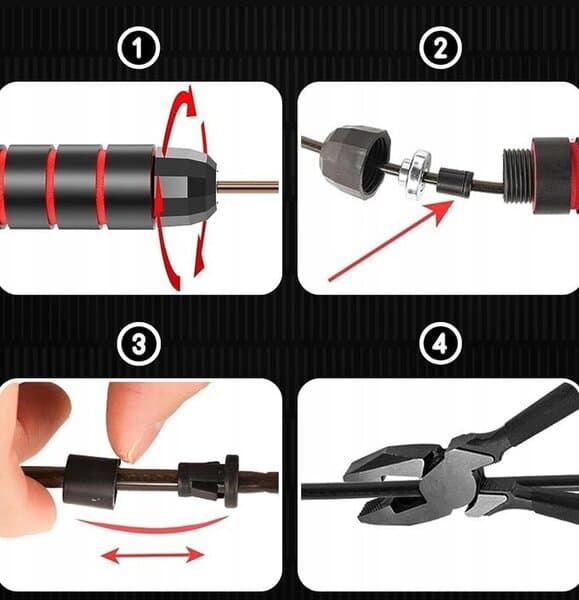 1

2

3

4