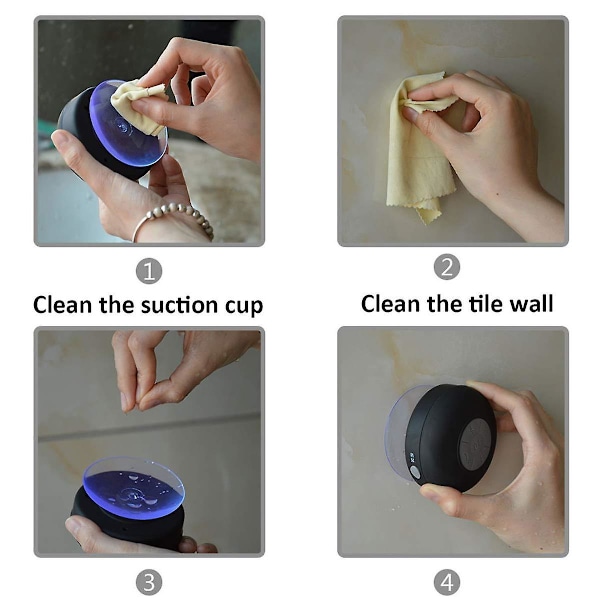 1

Clean the suction cup

2

Clean the tile wall

3

4