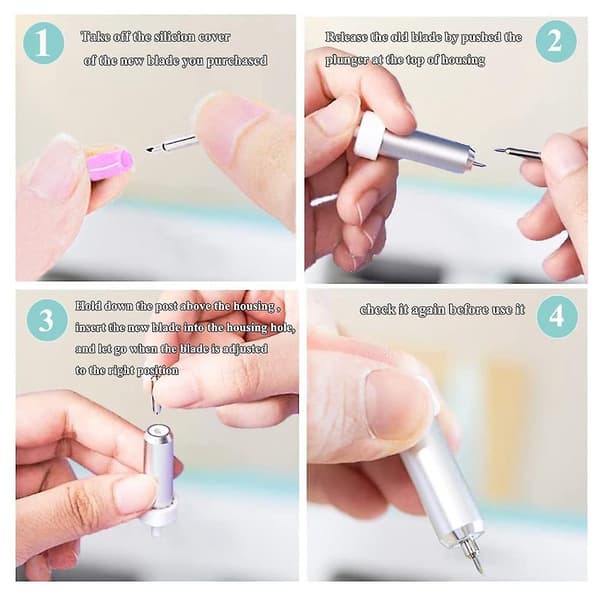 1

Take off the silicion cover of the new blade you purchased

Release the old blade by pushed the plunger at the top of housing

2

3

Hold down the post above the housing , insert the new blade into the housing hole, and let go when the blade is adjusted to the right position

check it again before use it

4