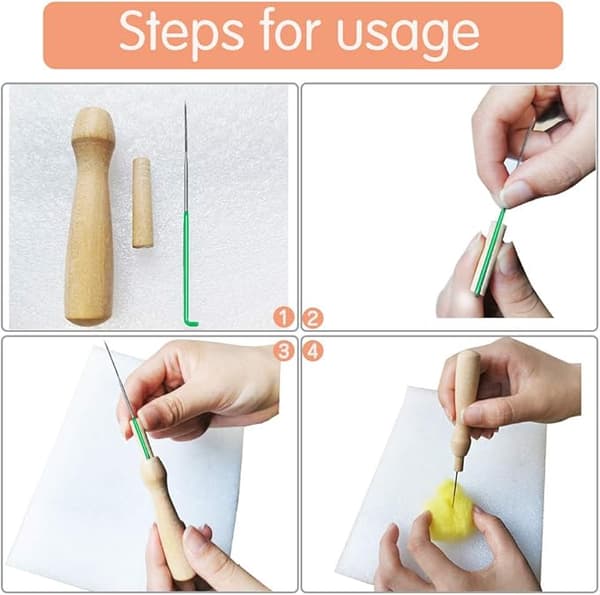 Steps for usage

1 2

3 4