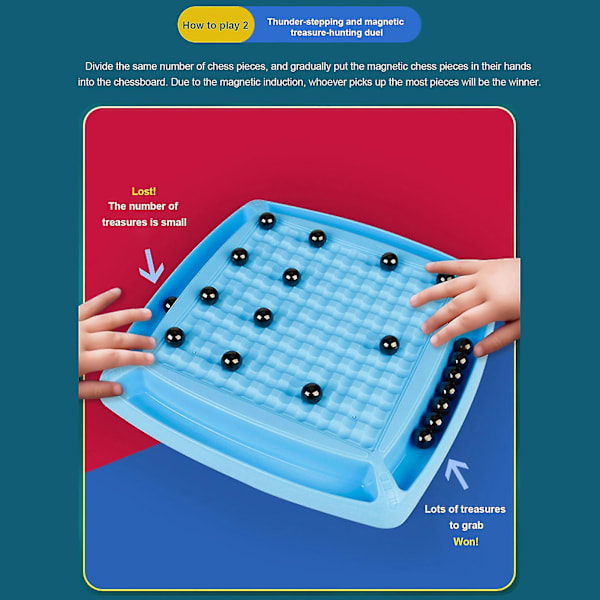 How to play 2

Thunder-stepping and magnetic treasure-hunting duel

Divide the same number of chess pieces, and gradually put the magnetic chess pieces in their hands into the chessboard. Due to the magnetic induction, whoever picks up the most pieces will be the winner.

Lost!
The number of treasures is small

Lots of treasures to grab
Won!