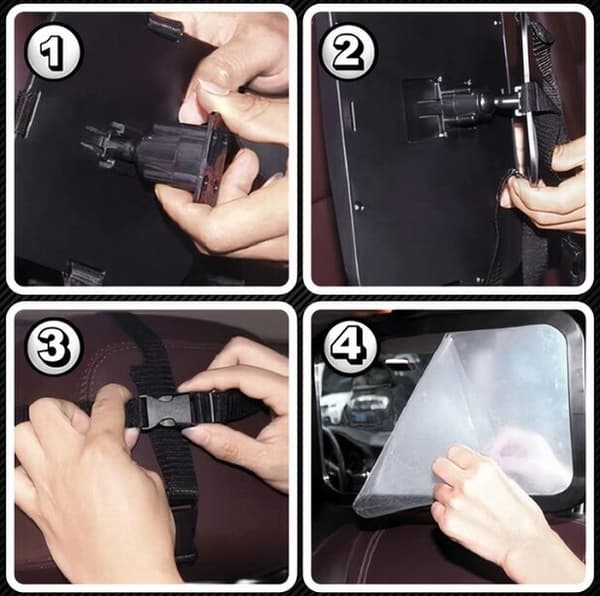 1

2

3

4