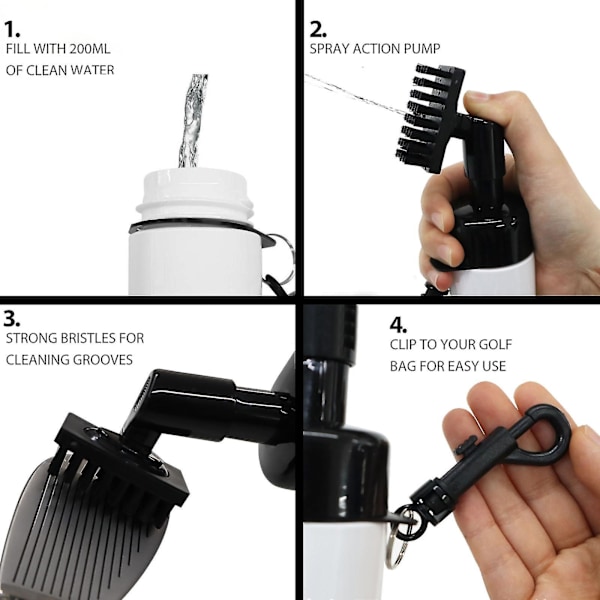 1.
FILL WITH 200ML OF CLEAN WATER

2.
SPRAY ACTION PUMP

3.
STRONG BRISTLES FOR CLEANING GROOVES

4.
CLIP TO YOUR GOLF BAG FOR EASY USE