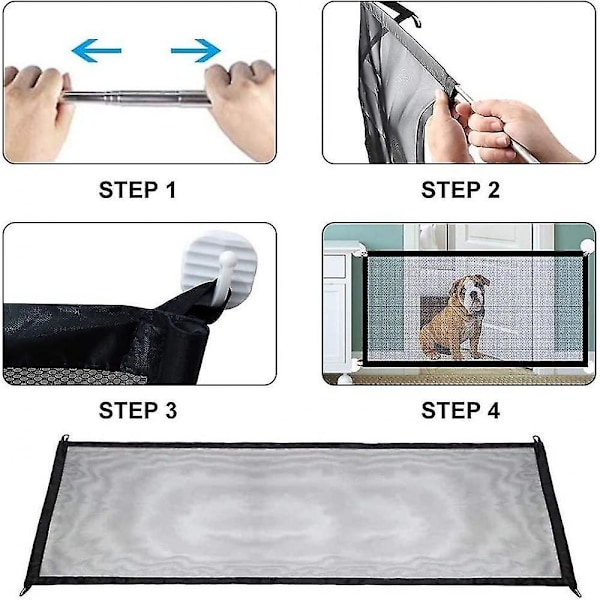 STEP 1

STEP 2

STEP 3

STEP 4