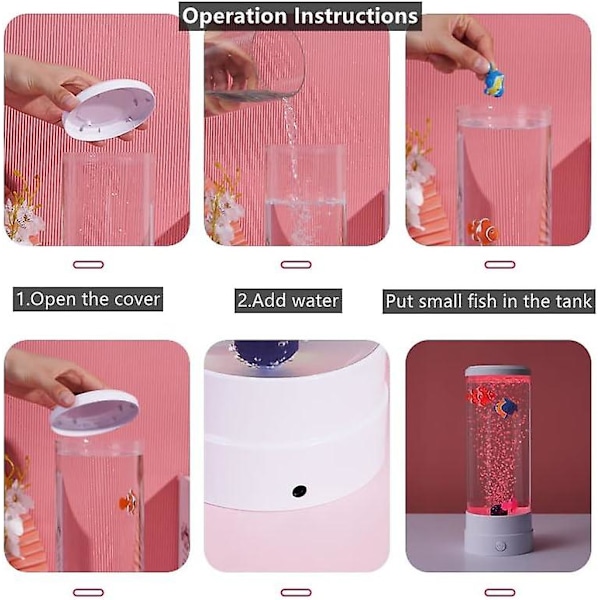 Operation Instructions

1.Open the cover

2.Add water

Put small fish in the tank