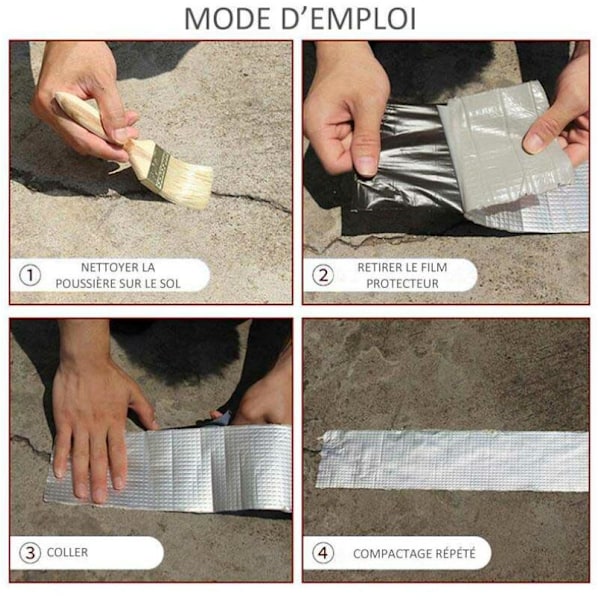 MODE D'EMPLOI

1 NETTOYER LA POUSSIÈRE SUR LE SOL

2 RETIRER LE FILM PROTECTEUR

3 COLLER

4 COMPACTAGE RÉPÉTÉ