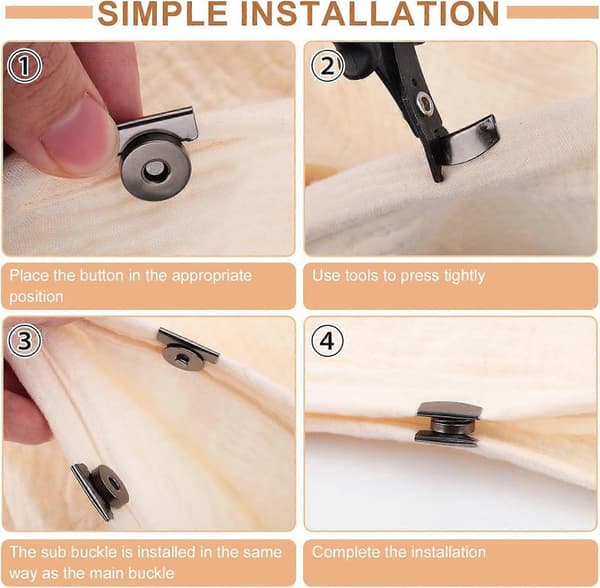 SIMPLE INSTALLATION

①

Place the button in the appropriate position

②

Use tools to press tightly

③

The sub buckle is installed in the same way as the main buckle

④

Complete the installation