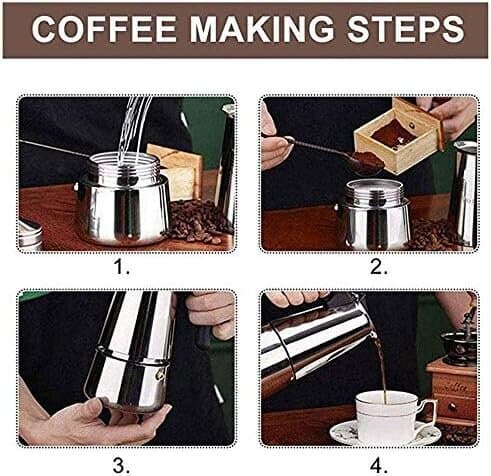 COFFEE MAKING STEPS

1.

2.

3.

4.