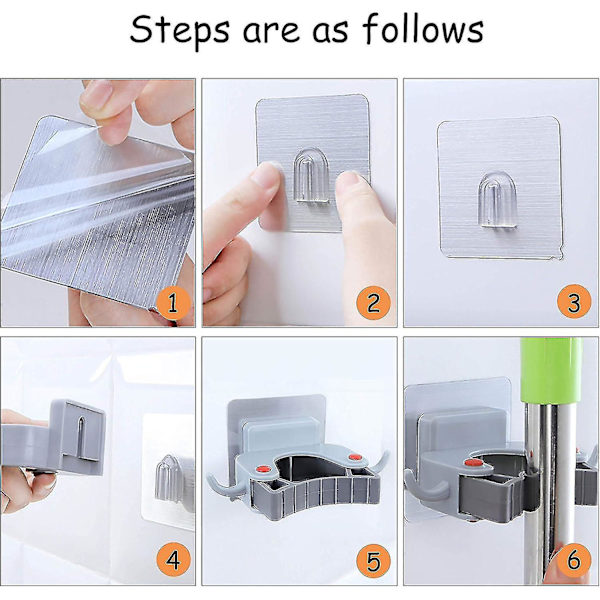 Steps are as follows

1

2

3

4

5

6