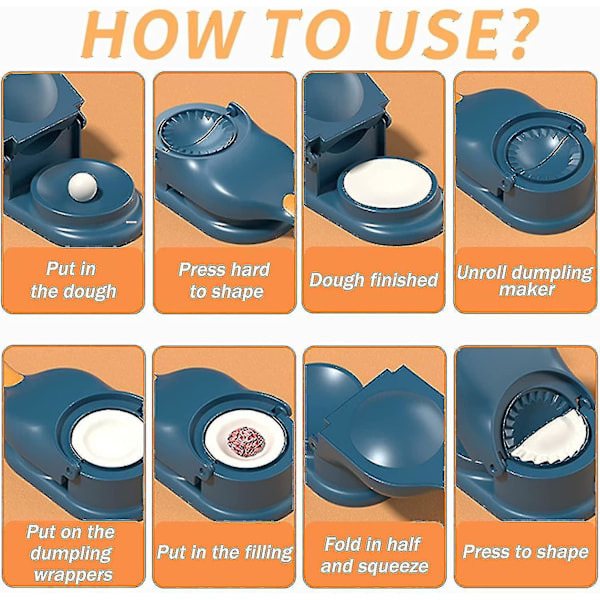 HOW TO USE?

Put in the dough

Press hard to shape

Dough finished

Unroll dumpling maker

Put on the dumpling wrappers

Put in the filling

Fold in half and squeeze

Press to shape