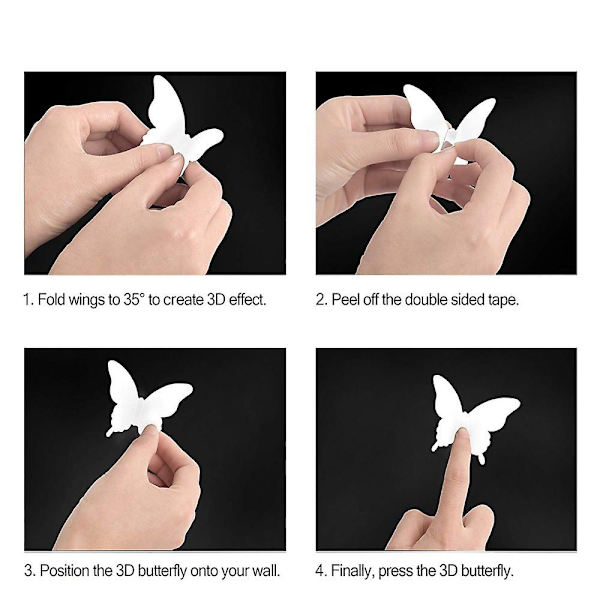 1. Fold wings to 35° to create 3D effect.

2. Peel off the double sided tape.

3. Position the 3D butterfly onto your wall.

4. Finally, press the 3D butterfly.