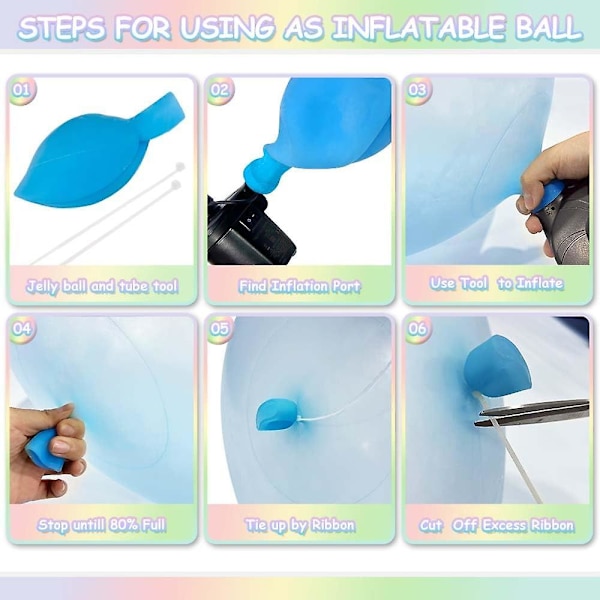 STEPS FOR USING AS INFLATABLE BALL

01
Jelly ball and tube tool

02
Find Inflation Port

03
Use Tool to Inflate

04
Stop untill 80% Full

05
Tie up by Ribbon

06
Cut Off Excess Ribbon