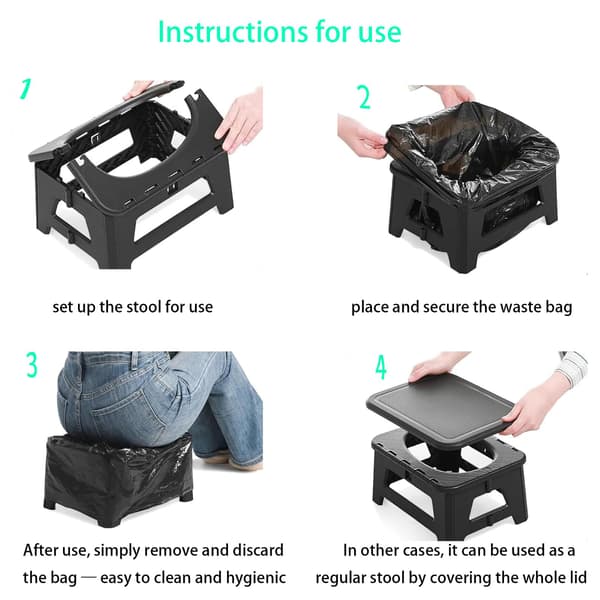 Instructions for use

1

set up the stool for use

2

place and secure the waste bag

3

After use, simply remove and discard the bag — easy to clean and hygienic

4

In other cases, it can be used as a regular stool by covering the whole lid