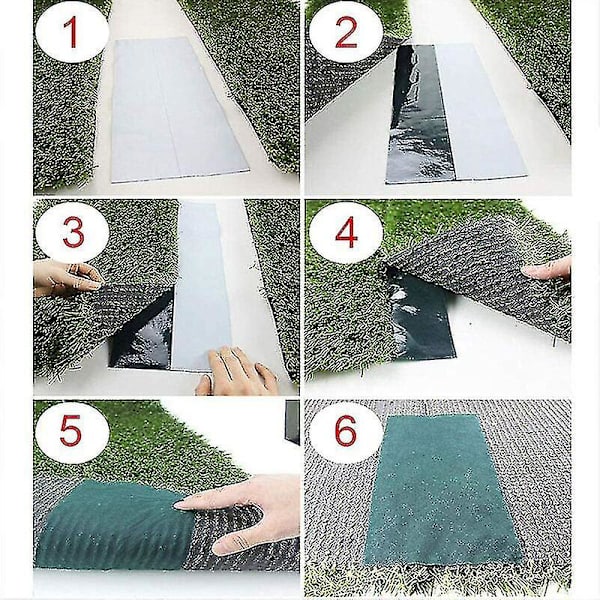 1

2

3

4

5

6