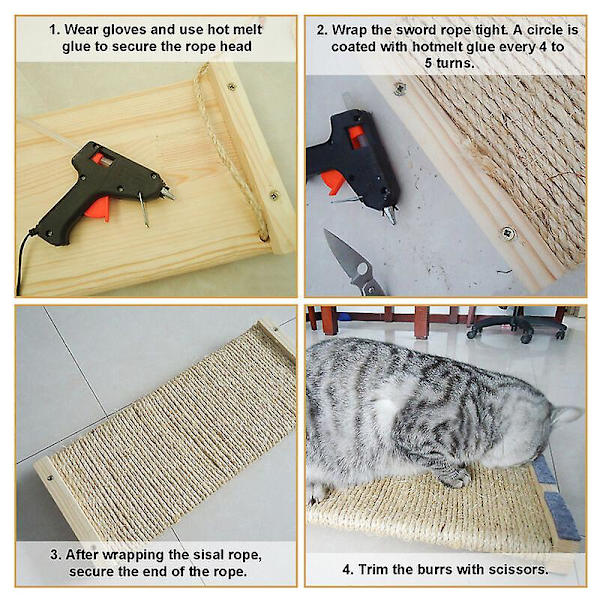 1. Wear gloves and use hot melt glue to secure the rope head

2. Wrap the sword rope tight. A circle is coated with hotmelt glue every 4 to 5 turns.

3. After wrapping the sisal rope, secure the end of the rope.

4. Trim the burrs with scissors.