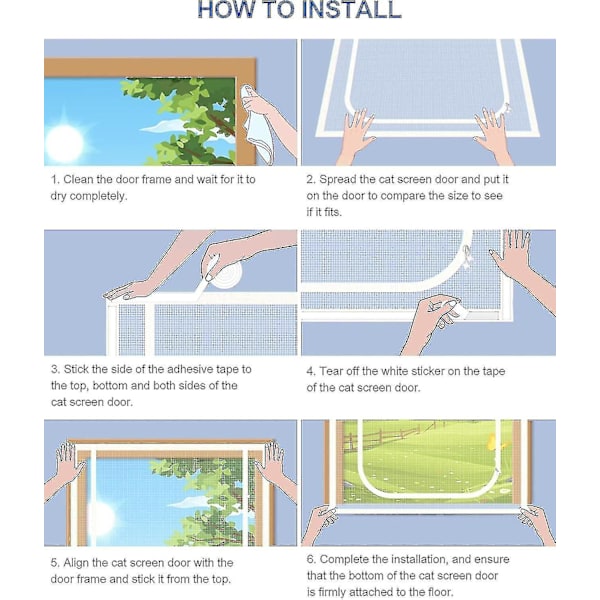 HOW TO INSTALL

1. Clean the door frame and wait for it to dry completely.

2. Spread the cat screen door and put it on the door to compare the size to see if it fits.

3. Stick the side of the adhesive tape to the top, bottom and both sides of the cat screen door.

4. Tear off the white sticker on the tape of the cat screen door.

5. Align the cat screen door with the door frame and stick it from the top.

6. Complete the installation, and ensure that the bottom of the cat screen door is firmly attached to the floor.