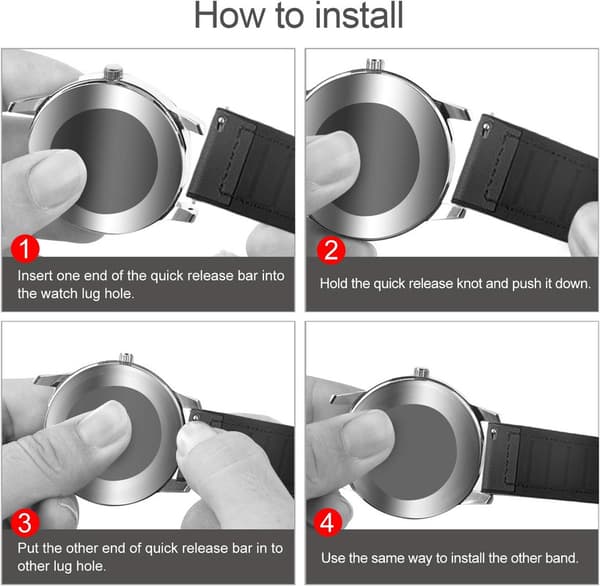 How to install

1
Insert one end of the quick release bar into the watch lug hole.

2
Hold the quick release knot and push it down.

3
Put the other end of quick release bar in to other lug hole.

4
Use the same way to install the other band.