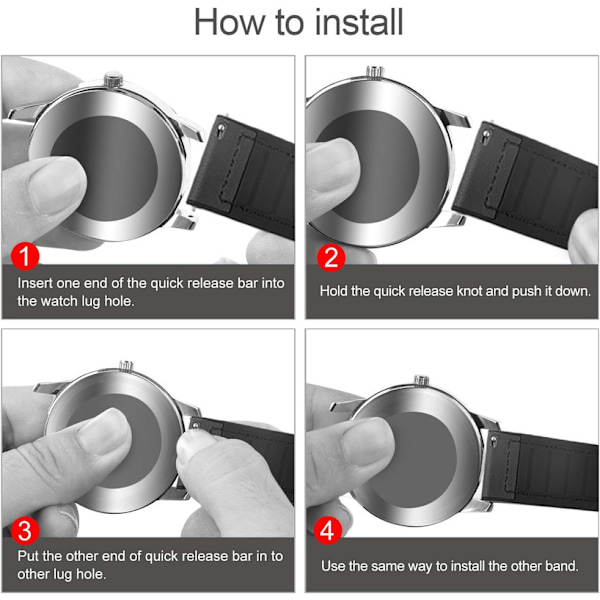 How to install

1
Insert one end of the quick release bar into the watch lug hole.

2
Hold the quick release knot and push it down.

3
Put the other end of quick release bar in to other lug hole.

4
Use the same way to install the other band.