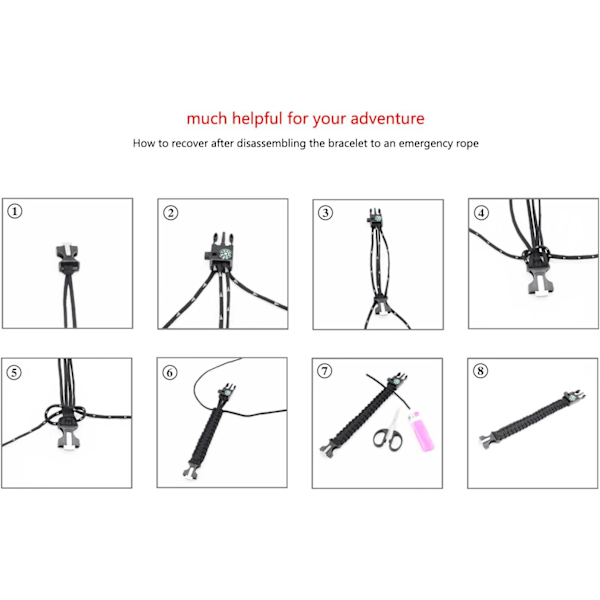 much helpful for your adventure

How to recover after disassembling the bracelet to an emergency rope

①

②

③

④

⑤

⑥

⑦

⑧