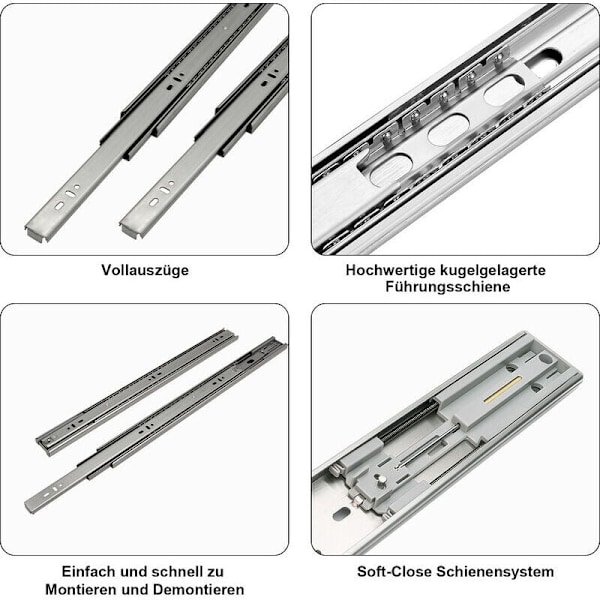 Vollauszüge

Hochwertige kugelgelagerte Führungsschiene

Einfach und schnell zu Montieren und Demontieren

Soft-Close Schienensystem