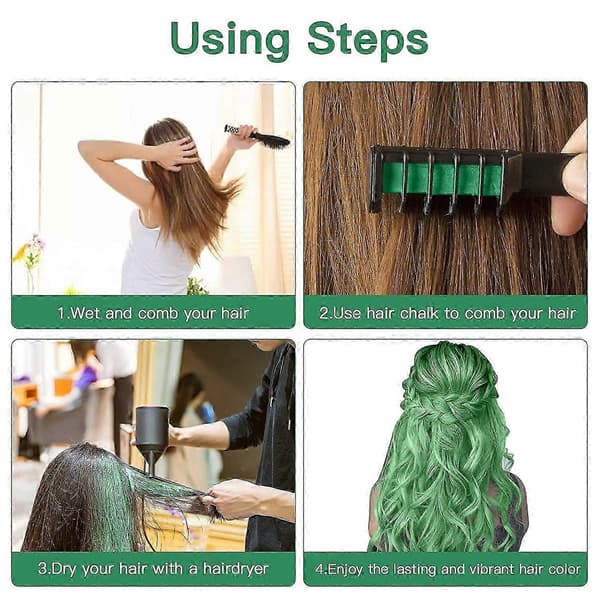 Using Steps

1.Wet and comb your hair

2.Use hair chalk to comb your hair

3.Dry your hair with a hairdryer

4.Enjoy the lasting and vibrant hair color