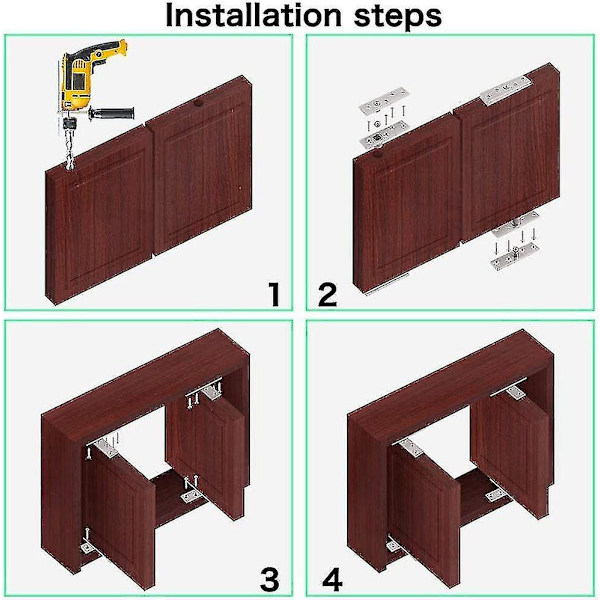 Installation steps

1

2

3

4