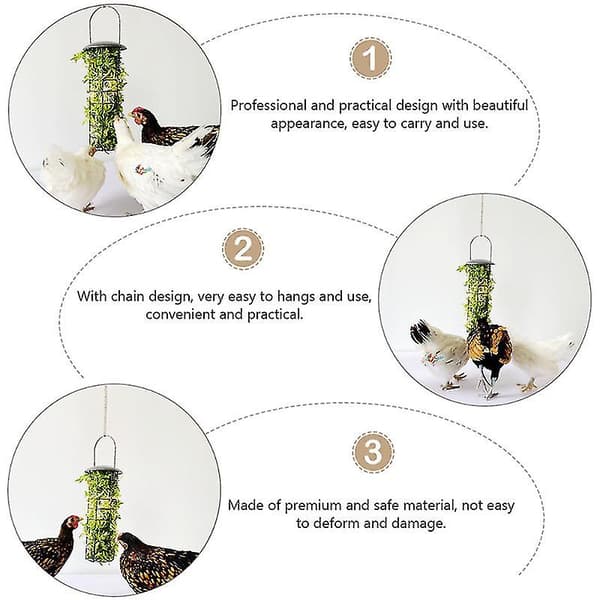 1

Professional and practical design with beautiful appearance, easy to carry and use.

2

With chain design, very easy to hangs and use, convenient and practical.

3

Made of premium and safe material, not easy to deform and damage.