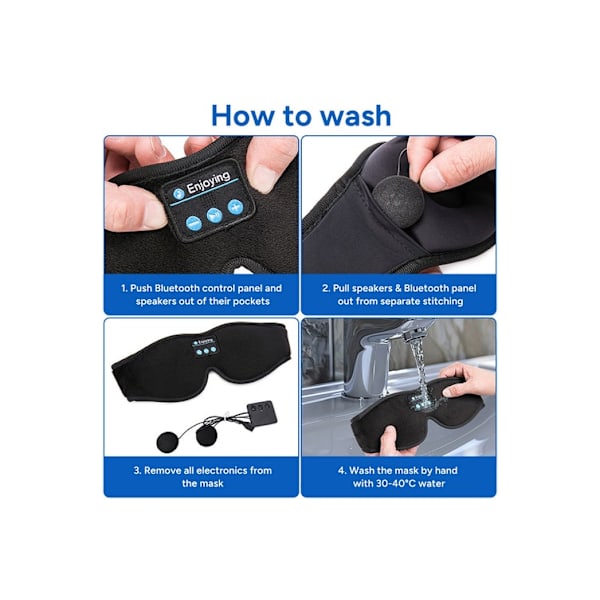 How to wash

Enjoying

1. Push Bluetooth control panel and speakers out of their pockets

2. Pull speakers & Bluetooth panel out from separate stitching

Enjoying

3. Remove all electronics from the mask

4. Wash the mask by hand with 30-40°C water