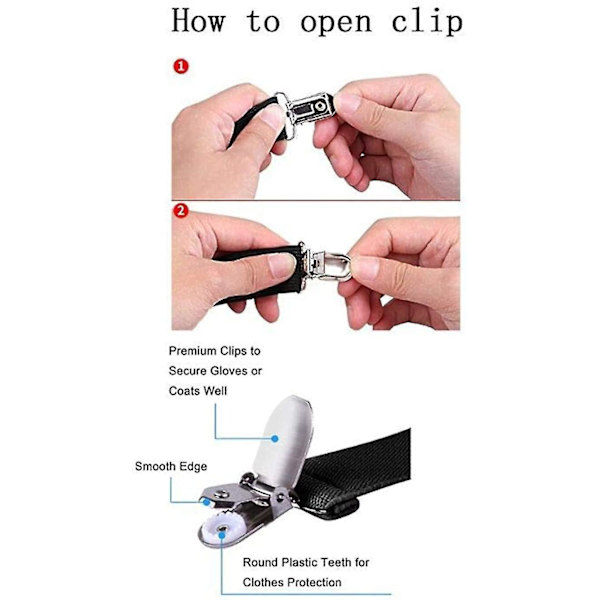 How to open clip

1

2

Premium Clips to Secure Gloves or Coats Well

Smooth Edge

Round Plastic Teeth for Clothes Protection