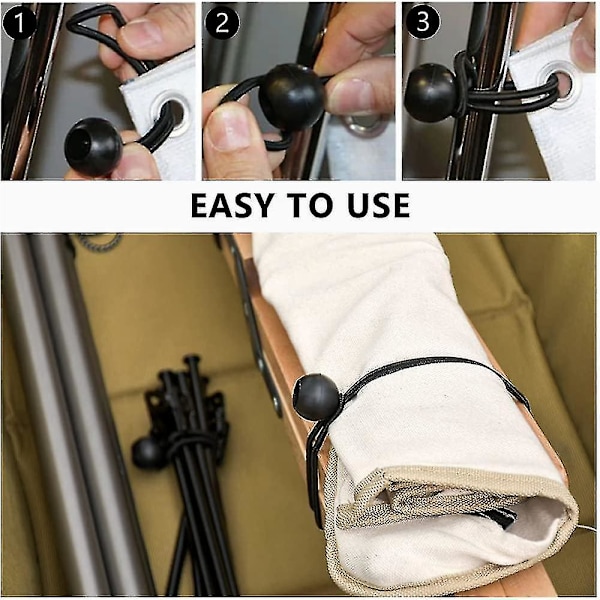 1

2

3

EASY TO USE