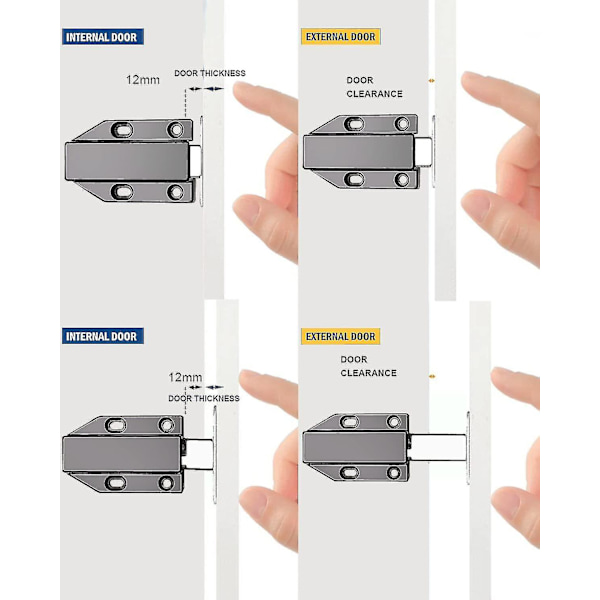 INTERNAL DOOR

12mm

DOOR THICKNESS

EXTERNAL DOOR

DOOR CLEARANCE

INTERNAL DOOR

12mm

DOOR THICKNESS

EXTERNAL DOOR

DOOR CLEARANCE