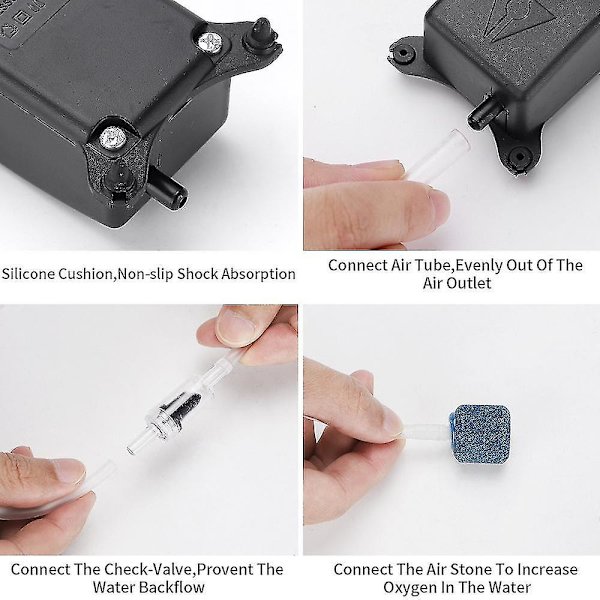 Silicone Cushion,Non-slip Shock Absorption

Connect Air Tube,Evenly Out Of The Air Outlet

Connect The Check-Valve,Provent The Water Backflow

Connect The Air Stone To Increase Oxygen In The Water