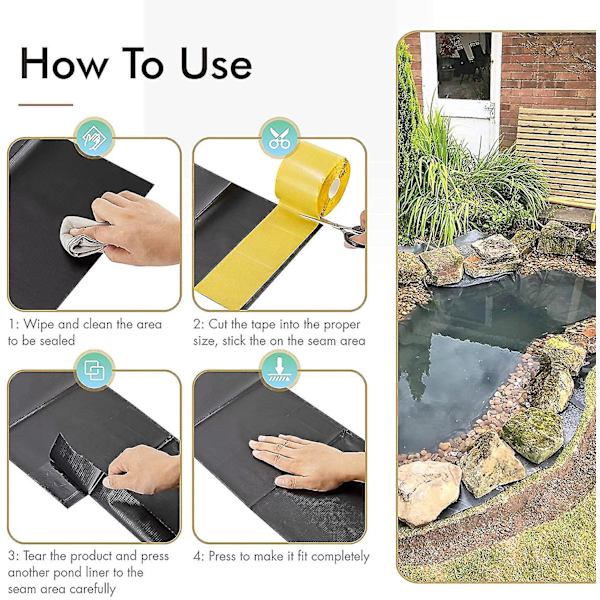 How To Use

1: Wipe and clean the area to be sealed

2: Cut the tape into the proper size, stick the on the seam area

3: Tear the product and press another pond liner to the seam area carefully

4: Press to make it fit completely