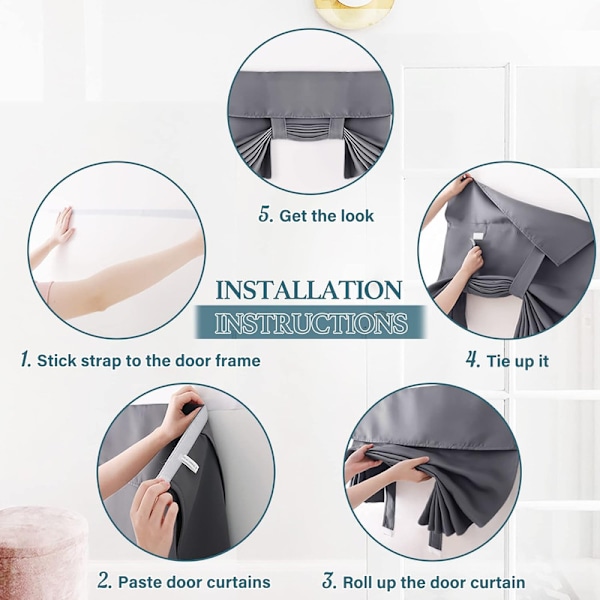 5. Get the look

INSTALLATION
INSTRUCTIONS

1. Stick strap to the door frame

4. Tie up it

2. Paste door curtains

3. Roll up the door curtain