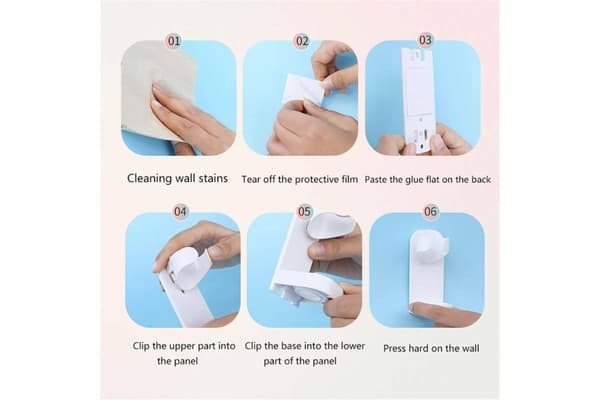 01

Cleaning wall stains

02

Tear off the protective film

03

Paste the glue flat on the back

04

Clip the upper part into the panel

05

Clip the base into the lower part of the panel

06

Press hard on the wall