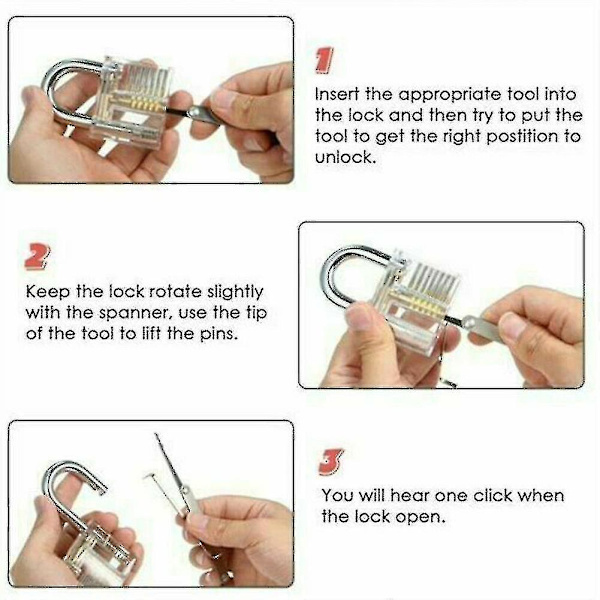 1

Insert the appropriate tool into the lock and then try to put the tool to get the right postition to unlock.

2

Keep the lock rotate slightly with the spanner, use the tip of the tool to lift the pins.

3

You will hear one click when the lock open.