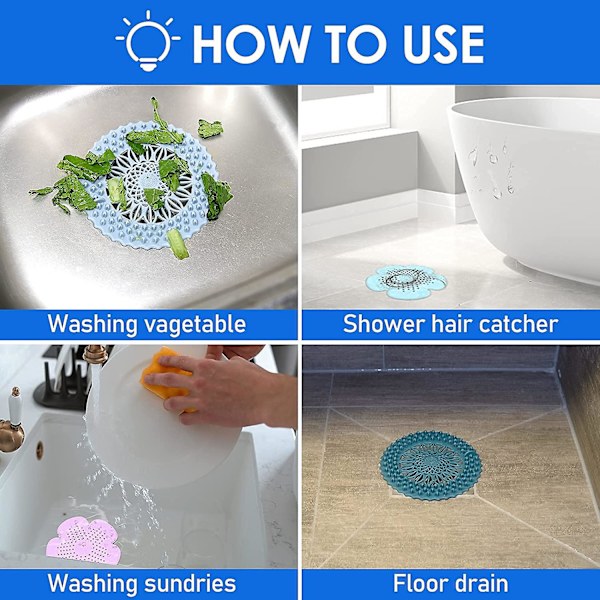 HOW TO USE

Washing vagetable

Shower hair catcher

Washing sundries

Floor drain