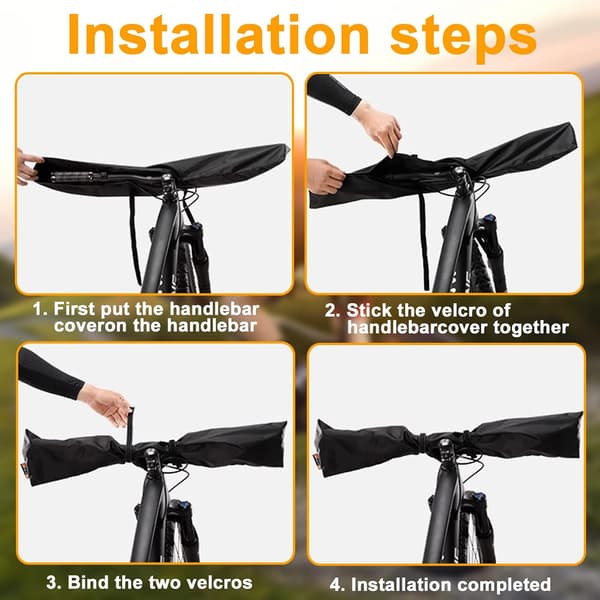 Installation steps

1. First put the handlebar coveron the handlebar

2. Stick the velcro of handlebarcover together

3. Bind the two velcros

4. Installation completed