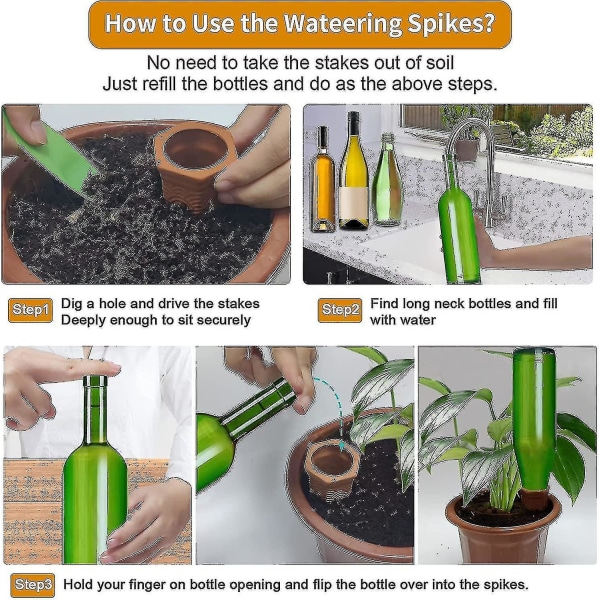 How to Use the Wateering Spikes?

No need to take the stakes out of soil
Just refill the bottles and do as the above steps.

Step1 Dig a hole and drive the stakes Deeply enough to sit securely

Step2 Find long neck bottles and fill with water

Step3 Hold your finger on bottle opening and flip the bottle over into the spikes.