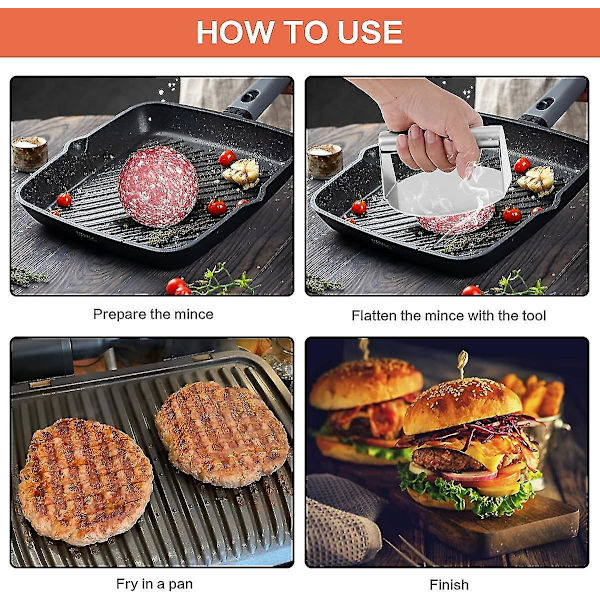 HOW TO USE

Prepare the mince

Flatten the mince with the tool

Fry in a pan

Finish