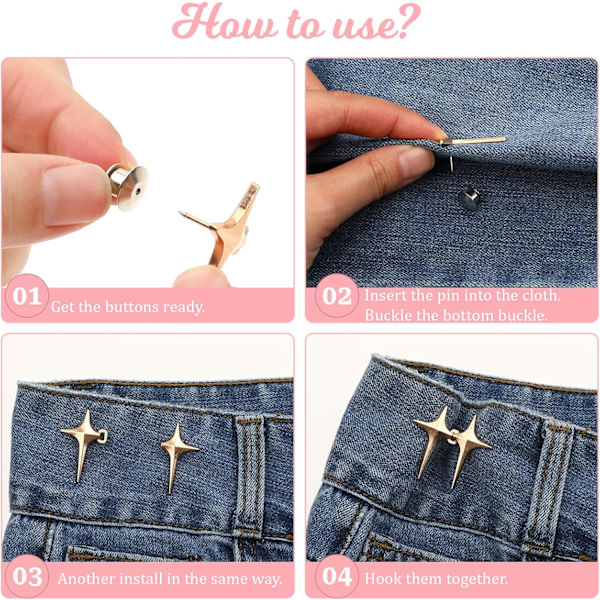 How to use?

01 Get the buttons ready.

02 Insert the pin into the cloth. Buckle the bottom buckle.

03 Another install in the same way.

04 Hook them together.